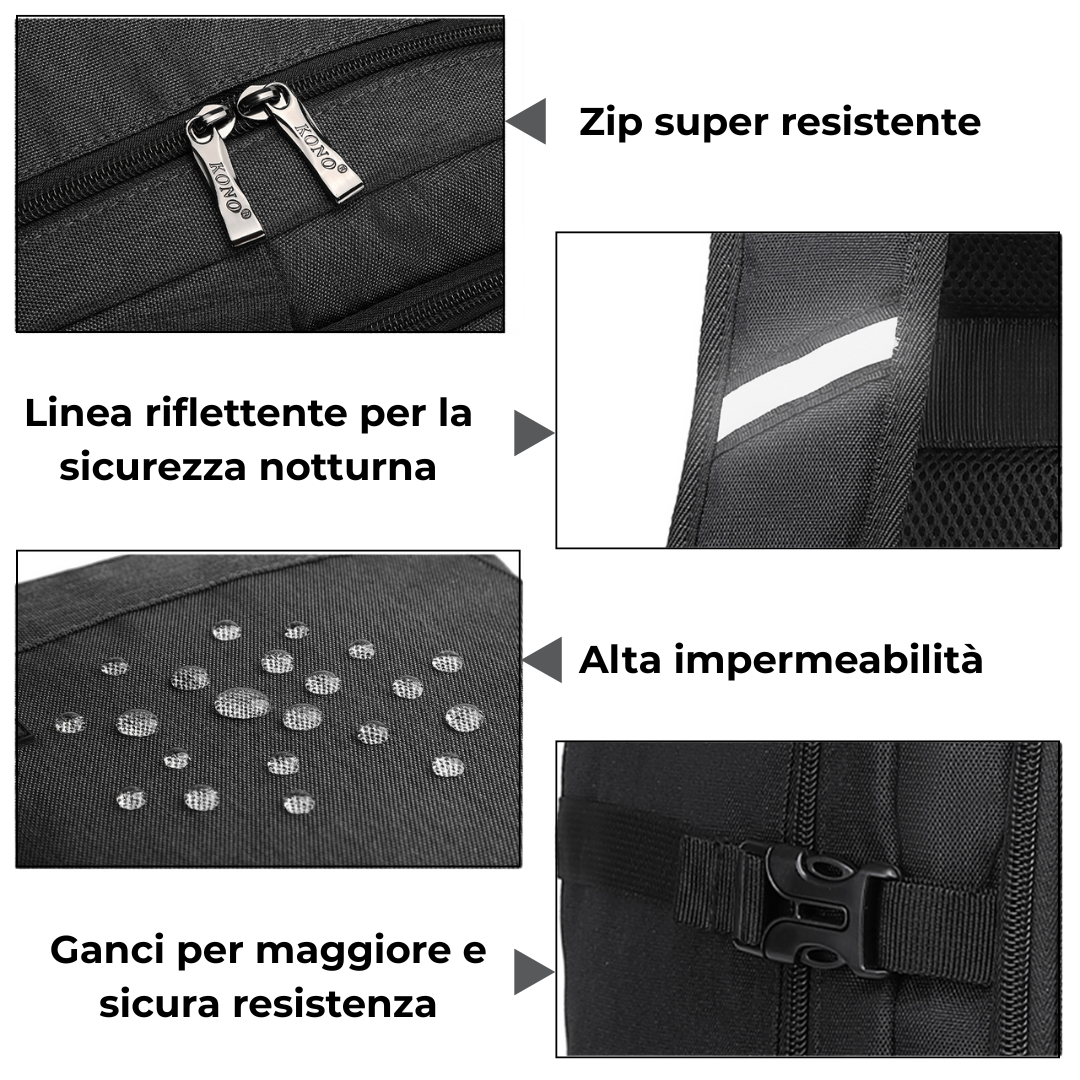 KONO®
KONO®

Zip super resistente

Linea riflettente per la sicurezza notturna

Alta impermeabilità

Ganci per maggiore e sicura resistenza