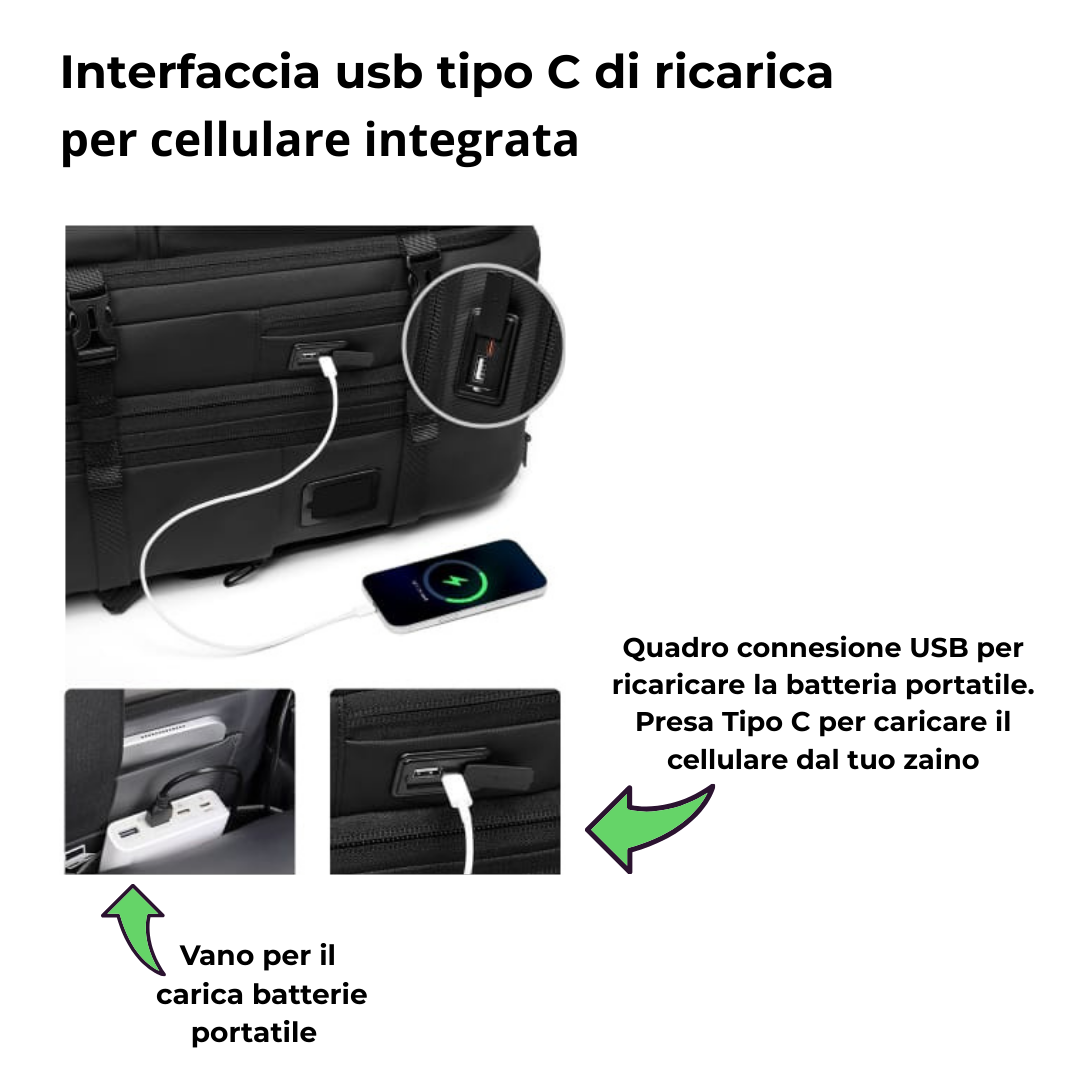 Interfaccia usb tipo C di ricarica per cellulare integrata

Quadro connesione USB per ricaricare la batteria portatile. Presa Tipo C per caricare il cellulare dal tuo zaino

Vano per il carica batterie portatile