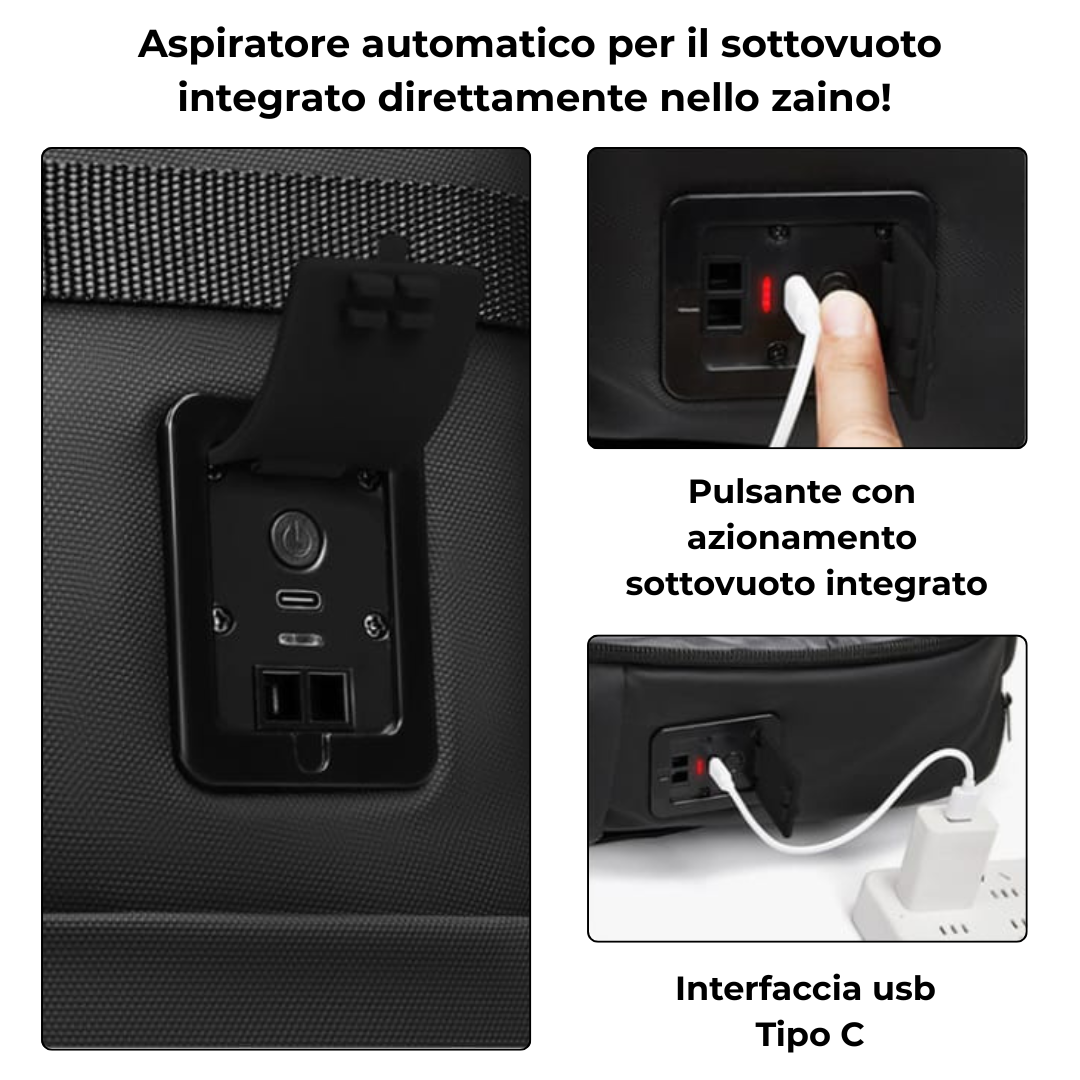 Aspiratore automatico per il sottovuoto integrato direttamente nello zaino!

Pulsante con azionamento sottovuoto integrato

Interfaccia usb Tipo C